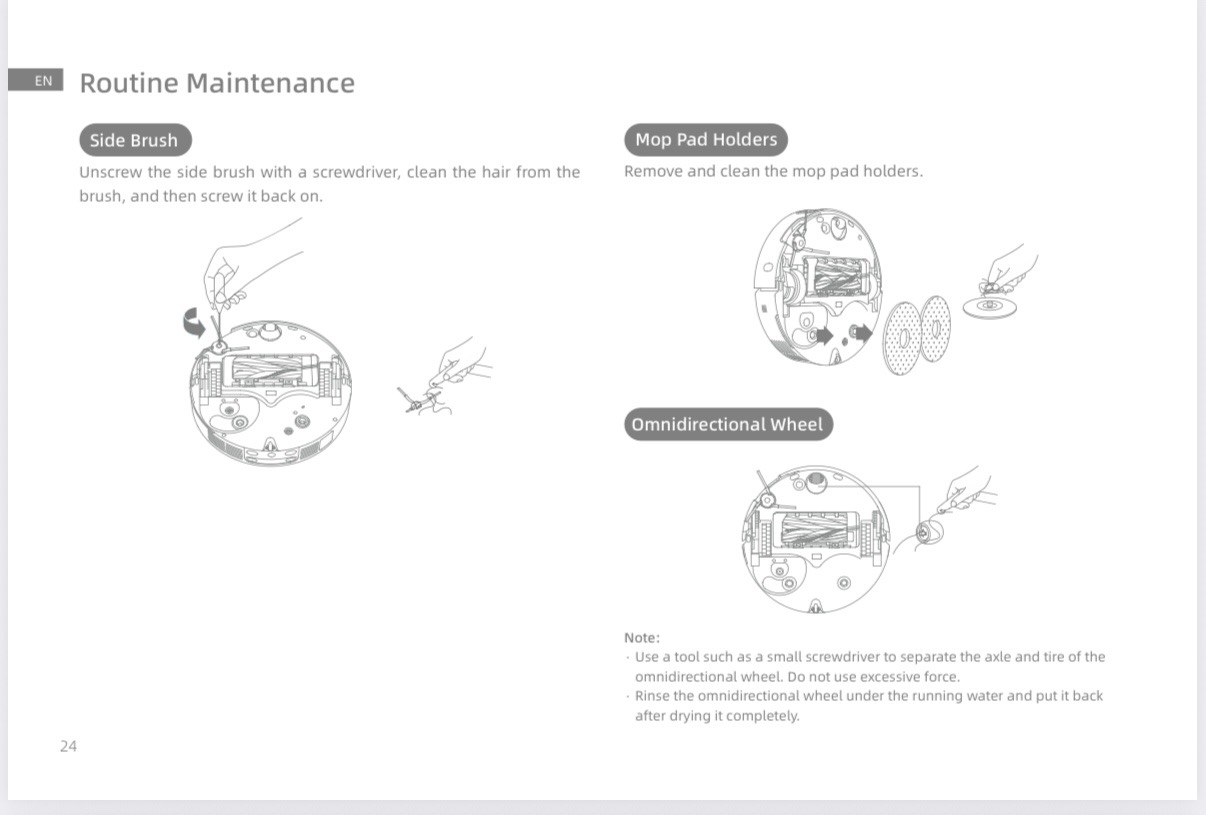 EN

Routine Maintenance

Side Brush

Unscrew the side brush with a screwdriver, clean the hair from the brush, and then screw it back on.

Mop Pad Holders

Remove and clean the mop pad holders.

Omnidirectional Wheel

Note:

· Use a tool such as a small screwdriver to separate the axle and tire of the omnidirectional wheel. Do not use excessive force.

· Rinse the omnidirectional wheel under the running water and put it back after drying it completely.

24